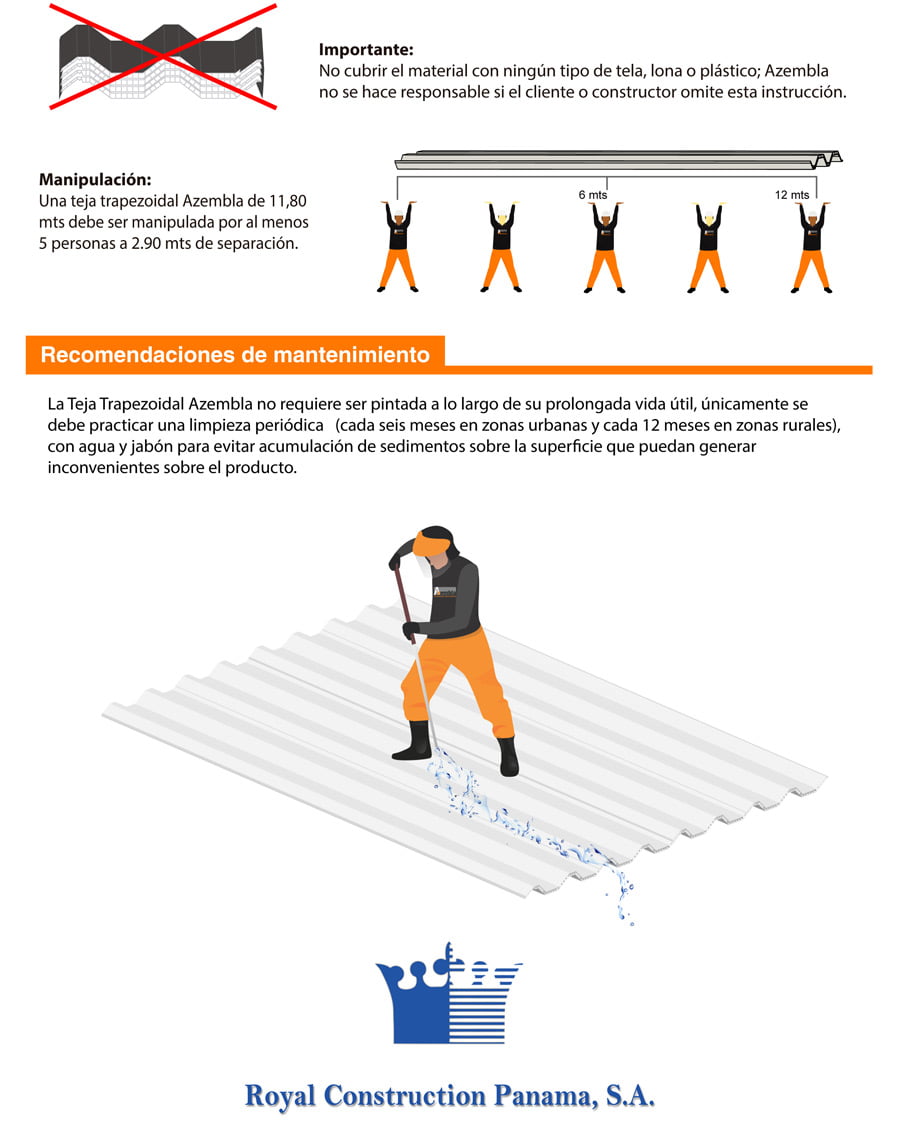 Importante:
No cubrir el material con ningún tipo de tela, lona o plástico; Azembla no se hace responsable si el cliente o constructor omite esta instrucción.

Manipulación:
Una teja trapezoidal Azembla de 11,80 mts debe ser manipulada por al menos 5 personas a 2.90 mts de separación.

6 mts

12 mts

Recomendaciones de mantenimiento

La Teja Trapezoidal Azembla no requiere ser pintada a lo largo de su prolongada vida útil, únicamente se debe practicar una limpieza periódica (cada seis meses en zonas urbanas y cada 12 meses en zonas rurales), con agua y jabón para evitar acumulación de sedimentos sobre la superficie que puedan generar inconvenientes sobre el producto.

Royal Construction Panama, S.A.