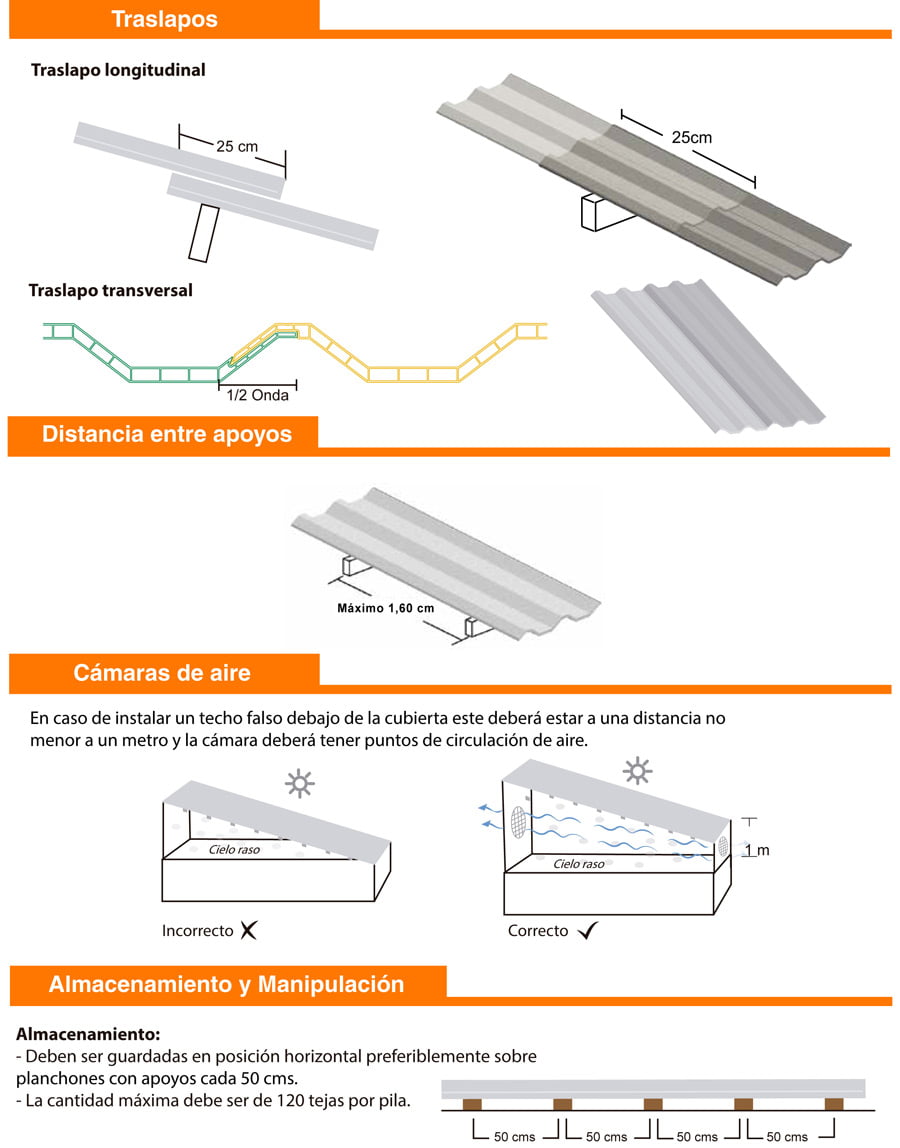 Traslapos

Traslapo longitudinal

25 cm

25cm

Traslapo transversal

1/2 Onda

Distancia entre apoyos

Máximo 1,60 cm

Cámaras de aire

En caso de instalar un techo falso debajo de la cubierta este deberá estar a una distancia no menor a un metro y la cámara deberá tener puntos de circulación de aire.

Cielo raso

Incorrecto

Cielo raso

1 m

Correcto

Almacenamiento y Manipulación

Almacenamiento:
- Deben ser guardadas en posición horizontal preferiblemente sobre planchones con apoyos cada 50 cms.
- La cantidad máxima debe ser de 120 tejas por pila.

50 cms 50 cms 50 cms 50 cms